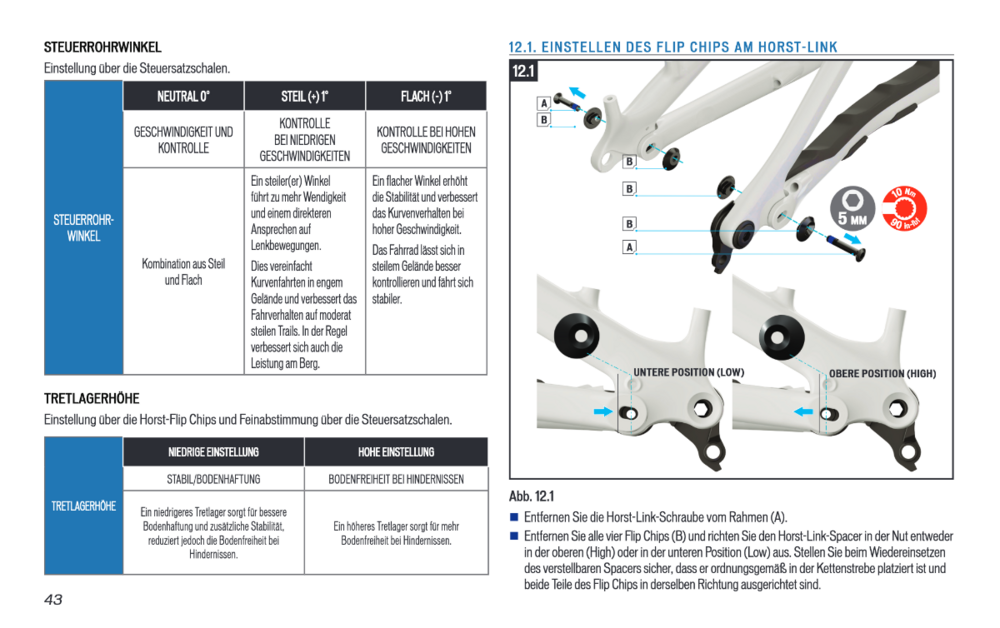 STEUERROHRWINKEL

Einstellung über die Steuersatzschalen.

| | NEUTRAL 0° | STEIL (+) 1° | FLACH (-) 1° |
|---|---|---|---|
| STEUERROHR-WINKEL | GESCHWINDIGKEIT UND KONTROLLE | KONTROLLE BEI NIEDRIGEN GESCHWINDIGKEITEN | KONTROLLE BEI HOHEN GESCHWINDIGKEITEN |
| | Kombination aus Steil und Flach | Ein steiler(er) Winkel führt zu mehr Wendigkeit und einem direkteren Ansprechen auf Lenkbewegungen. Dies vereinfacht Kurvenfahrten in engem Gelände und verbessert das Fahrverhalten auf moderat steilen Trails. In der Regel verbessert sich auch die Leistung am Berg. | Ein flacher Winkel erhöht die Stabilität und verbessert das Kurvenverhalten bei hoher Geschwindigkeit. Das Fahrrad lässt sich in steilem Gelände besser kontrollieren und fährt sich stabiler. |

TRETLAGERHÖHE

Einstellung über die Horst-Flip Chips und Feinabstimmung über die Steuersatzschalen.

| | NIEDRIGE EINSTELLUNG | HOHE EINSTELLUNG |
|---|---|---|
| TRETLAGERHÖHE | STABIL/BODENHAFTUNG | BODENFREIHEIT BEI HINDERNISSEN |
| | Ein niedrigeres Tretlager sorgt für bessere Bodenhaftung und zusätzliche Stabilität, reduziert jedoch die Bodenfreiheit bei Hindernissen. | Ein höheres Tretlager sorgt für mehr Bodenfreiheit bei Hindernissen. |

43

12.1. EINSTELLEN DES FLIP CHIPS AM HORST-LINK

12.1

A
B
B
B
B
A

5 MM

10 Nm
90 in-lbf

UNTERE POSITION (LOW)

OBERE POSITION (HIGH)

Abb. 12.1

■ Entfernen Sie die Horst-Link-Schraube vom Rahmen (A).

■ Entfernen Sie alle vier Flip Chips (B) und richten Sie den Horst-Link-Spacer in der Nut entweder in der oberen (High) oder in der unteren Position (Low) aus. Stellen Sie beim Wiedereinsetzen des verstellbaren Spacers sicher, dass er ordnungsgemäß in der Kettenstrebe platziert ist und beide Teile des Flip Chips in derselben Richtung ausgerichtet sind.